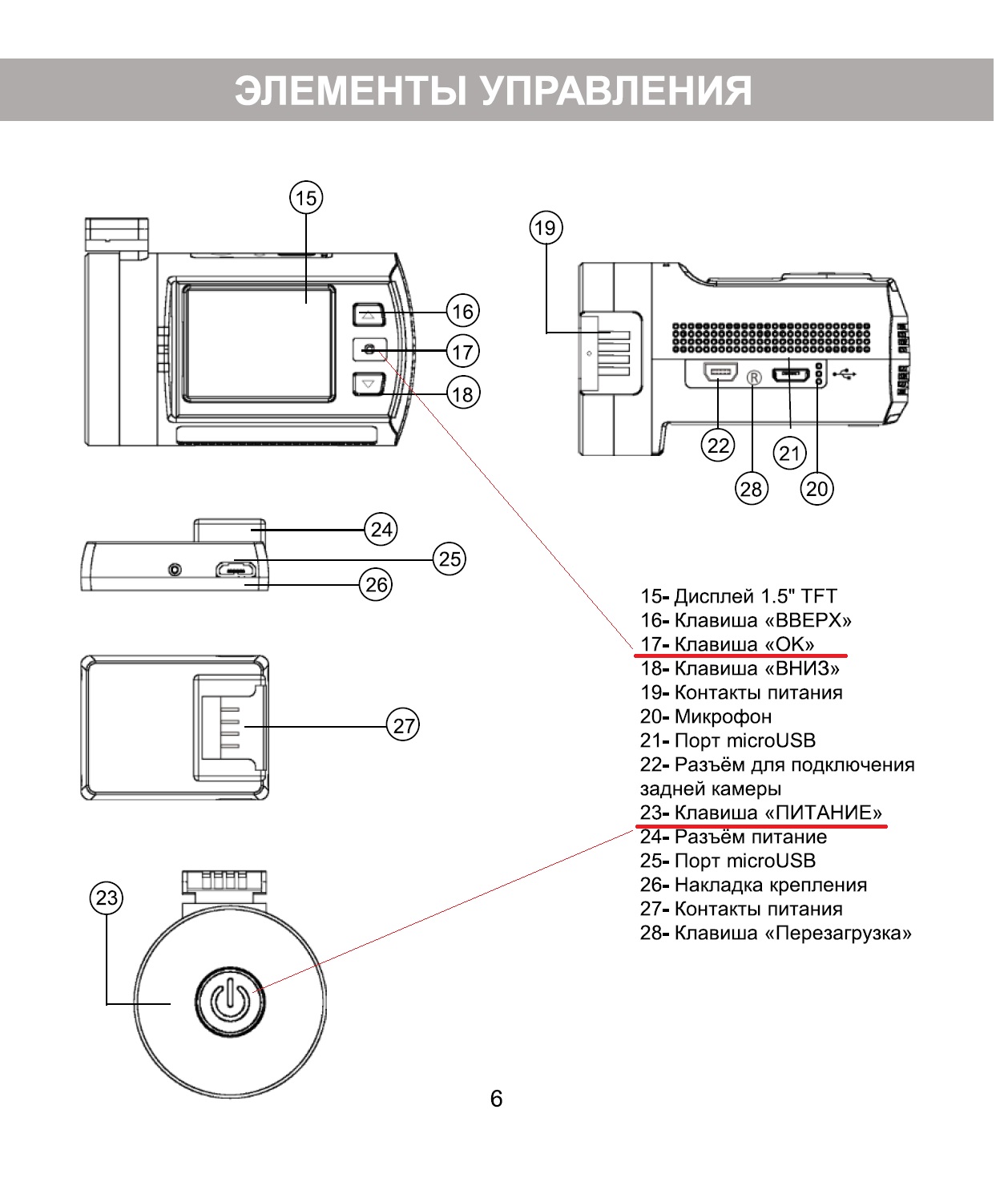 ЭЛЕМЕНТЫ УПРАВЛЕНИЯ

15

16

17

18

19

22

21

28

20

24

25

26

27

23

15- Дисплей 1.5" TFT
16- Клавиша «ВВЕРХ»
17- Клавиша «OK»
18- Клавиша «ВНИЗ»
19- Контакты питания
20- Микрофон
21- Порт microUSB
22- Разъём для подключения задней камеры
23- Клавиша «ПИТАНИЕ»
24- Разъём питание
25- Порт microUSB
26- Накладка крепления
27- Контакты питания
28- Клавиша «Перезагрузка»

6