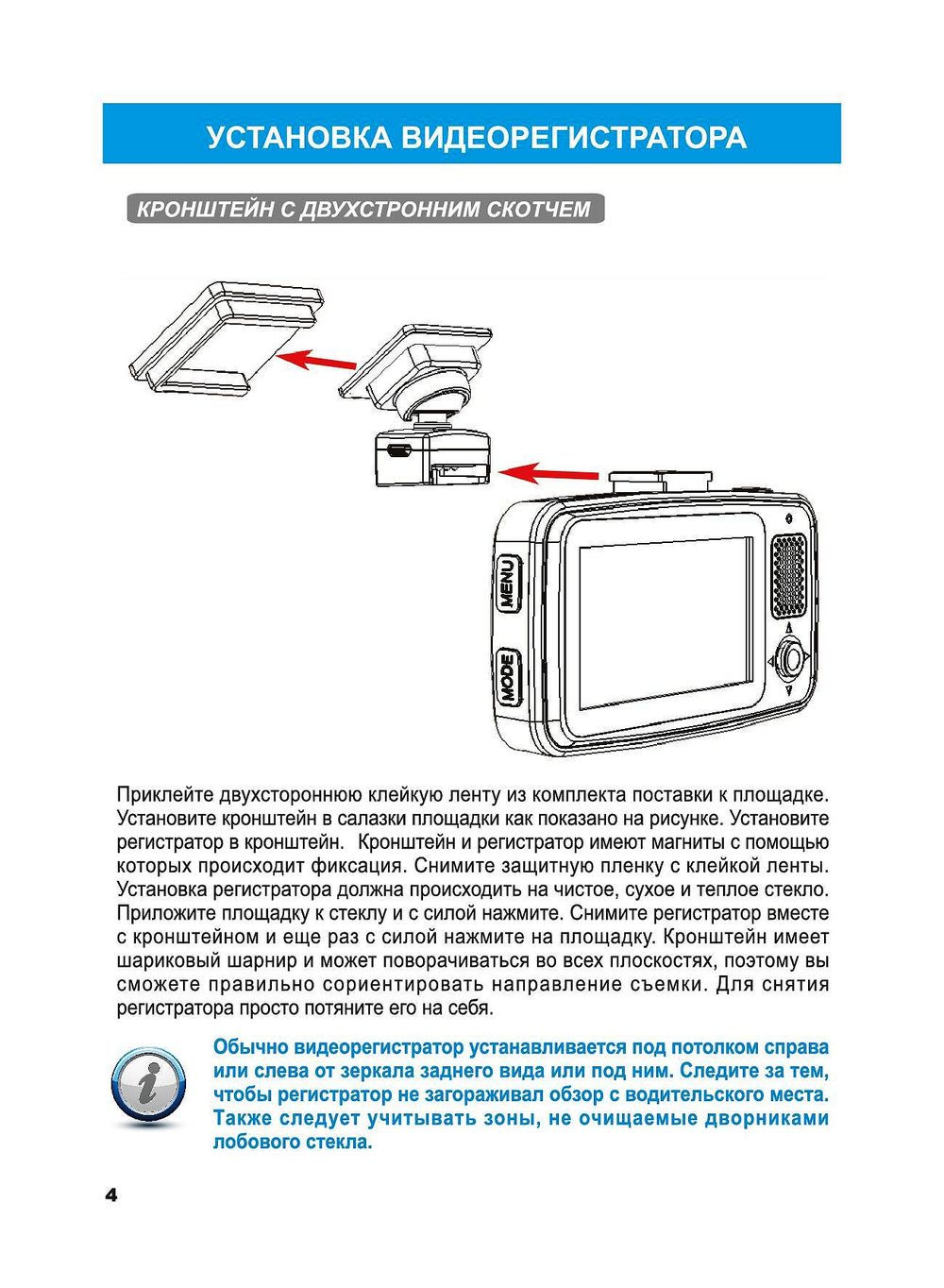 УСТАНОВКА ВИДЕОРЕГИСТРАТОРА

КРОНШТЕЙН С ДВУХСТРОННИМ СКОТЧЕМ

MENU

MODE

Приклейте двухстороннюю клейкую ленту из комплекта поставки к площадке. Установите кронштейн в салазки площадки как показано на рисунке. Установите регистратор в кронштейн. Кронштейн и регистратор имеют магниты с помощью которых происходит фиксация. Снимите защитную пленку с клейкой ленты. Установка регистратора должна происходить на чистое, сухое и теплое стекло. Приложите площадку к стеклу и с силой нажмите. Снимите регистратор вместе с кронштейном и еще раз с силой нажмите на площадку. Кронштейн имеет шариковый шарнир и может поворачиваться во всех плоскостях, поэтому вы сможете правильно сориентировать направление съемки. Для снятия регистратора просто потяните его на себя.

Обычно видеорегистратор устанавливается под потолком справа или слева от зеркала заднего вида или под ним. Следите за тем, чтобы регистратор не загораживал обзор с водительского места. Также следует учитывать зоны, не очищаемые дворниками лобового стекла.

4