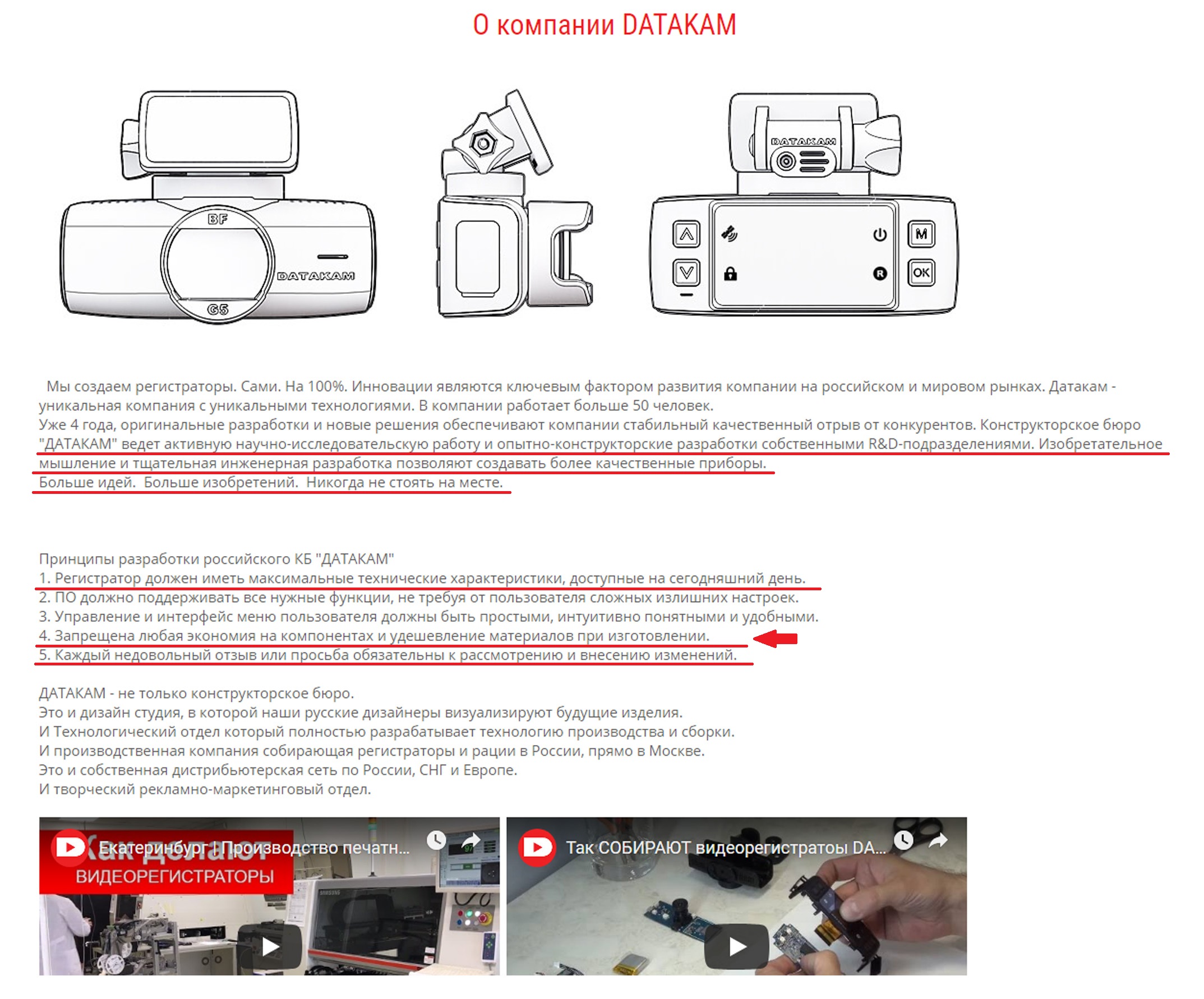 О компании DATAKAM

BF
DATAKAM
G5

DATAKAM
M
OK
R

Мы создаем регистраторы. Сами. На 100%. Инновации являются ключевым фактором развития компании на российском и мировом рынках. Датакам - уникальная компания с уникальными технологиями. В компании работает больше 50 человек.
Уже 4 года, оригинальные разработки и новые решения обеспечивают компании стабильный качественный отрыв от конкурентов. Конструкторское бюро "ДАТАКАМ" ведет активную научно-исследовательскую работу и опытно-конструкторские разработки собственными R&D-подразделениями. Изобретательное мышление и тщательная инженерная разработка позволяют создавать более качественные приборы.
Больше идей. Больше изобретений. Никогда не стоять на месте.

Принципы разработки российского КБ "ДАТАКАМ"
1. Регистратор должен иметь максимальные технические характеристики, доступные на сегодняшний день.
2. ПО должно поддерживать все нужные функции, не требуя от пользователя сложных излишних настроек.
3. Управление и интерфейс меню пользователя должны быть простыми, интуитивно понятными и удобными.
4. Запрещена любая экономия на компонентах и удешевление материалов при изготовлении.
5. Каждый недовольный отзыв или просьба обязательны к рассмотрению и внесению изменений.

ДАТАКАМ - не только конструкторское бюро.
Это и дизайн студия, в которой наши русские дизайнеры визуализируют будущие изделия.
И Технологический отдел который полностью разрабатывает технологию производства и сборки.
И производственная компания собирающая регистраторы и рации в России, прямо в Москве.
Это и собственная дистрибьютерская сеть по России, СНГ и Европе.
И творческий рекламно-маркетинговый отдел.

Екатеринбург | Производство печатн...
Как делают
ВИДЕОРЕГИСТРАТОРЫ

Так СОБИРАЮТ видеорегистратоы DA...