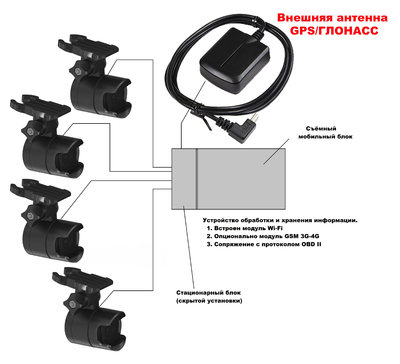 Внешняя антенна GPS/ГЛОНАСС

Съёмный мобильный блок

Устройство обработки и хранения информации.
1. Встроен модуль Wi-Fi
2. Опционально модуль GSM 3G-4G
3. Сопряжение с протоколом OBD II

Стационарный блок (скрытой установки)